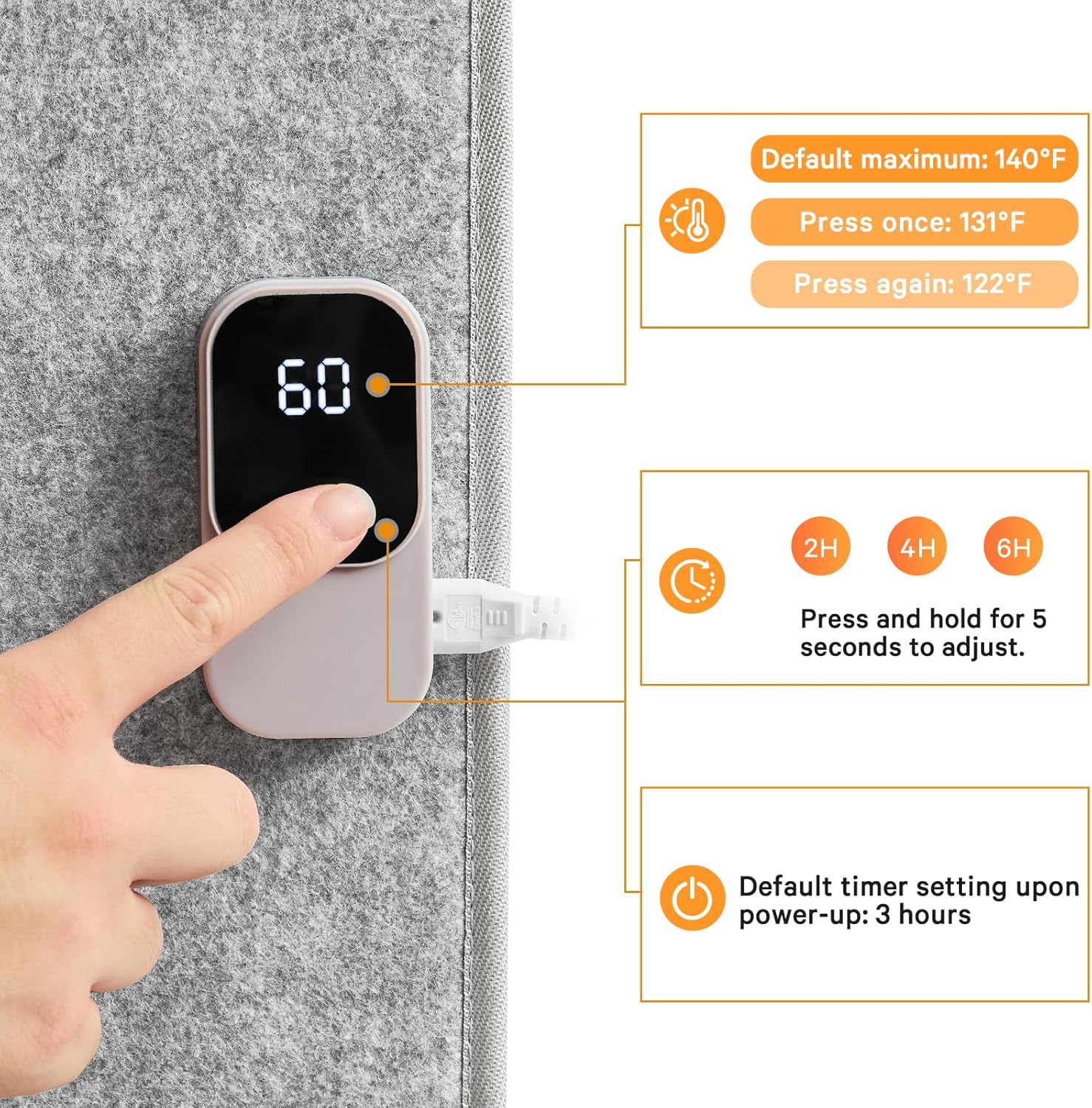 60

Default maximum: 140°F
Press once: 131°F
Press again: 122°F

2H 4H 6H
Press and hold for 5 seconds to adjust.

Default timer setting upon power-up: 3 hours